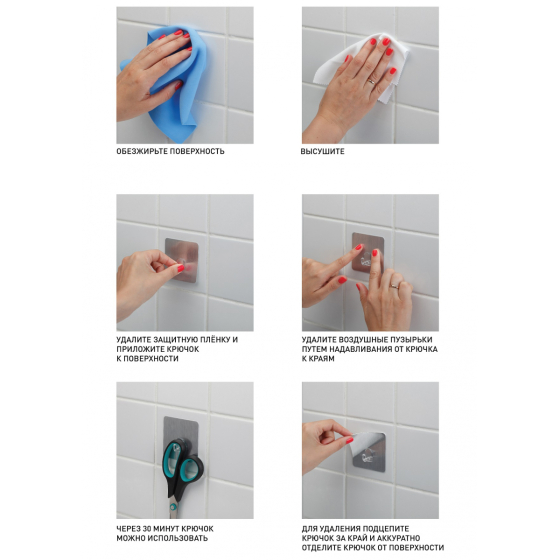 ОБЕЗЖИРЬТЕ ПОВЕРХНОСТЬ

ВЫСУШИТЕ

УДАЛИТЕ ЗАЩИТНУЮ ПЛЁНКУ И ПРИЛОЖИТЕ КРЮЧОК К ПОВЕРХНОСТИ

УДАЛИТЕ ВОЗДУШНЫЕ ПУЗЫРЬКИ ПУТЕМ НАДАВЛИВАНИЯ ОТ КРЮЧКА К КРАЯМ

ЧЕРЕЗ 30 МИНУТ КРЮЧОК МОЖНО ИСПОЛЬЗОВАТЬ

ДЛЯ УДАЛЕНИЯ ПОДЦЕПИТЕ КРЮЧОК ЗА КРАЙ И АККУРАТНО ОТДЕЛИТЕ КРЮЧОК ОТ ПОВЕРХНОСТИ